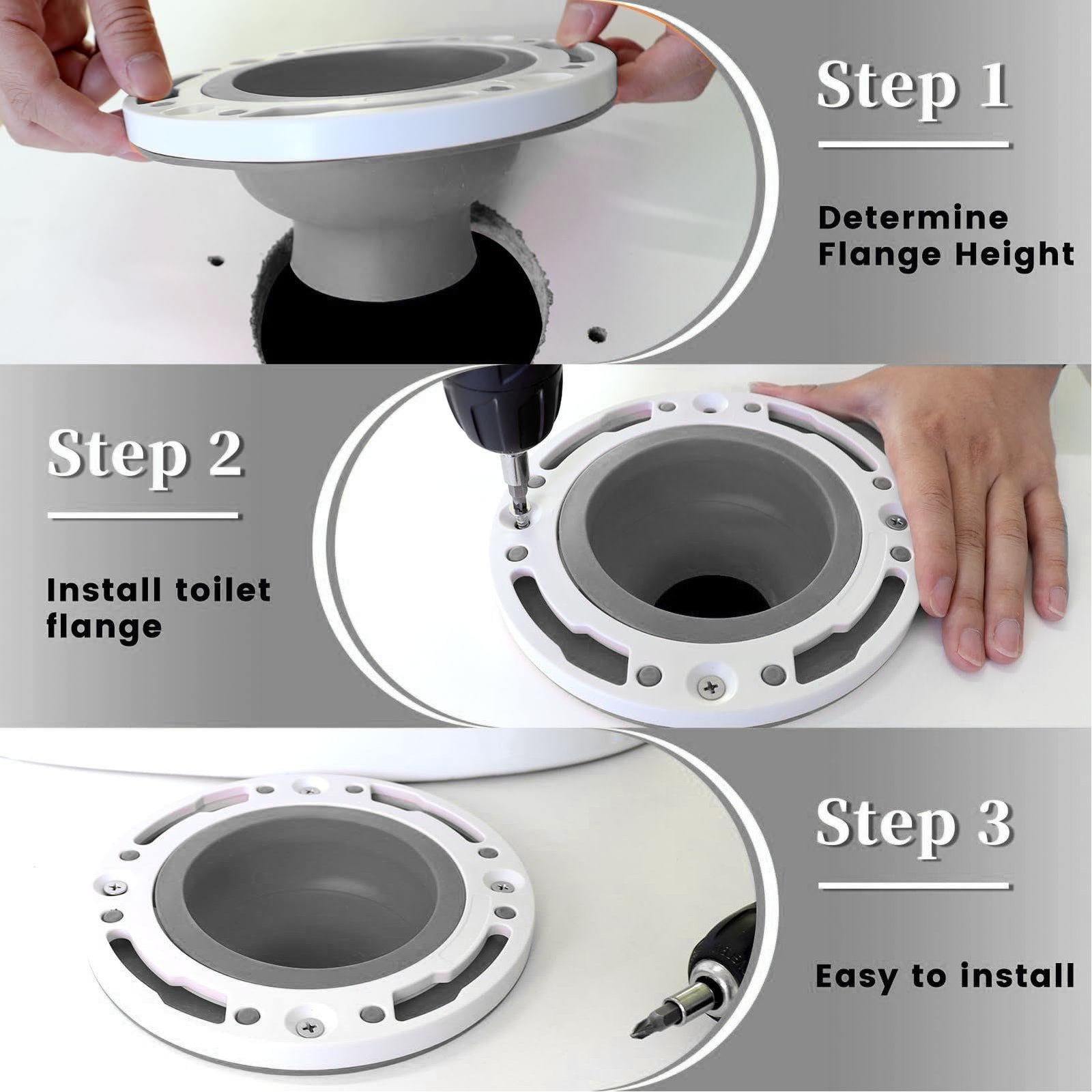 Step 1

Determine Flange Height

Step 2

Install toilet flange

Step 3

Easy to install