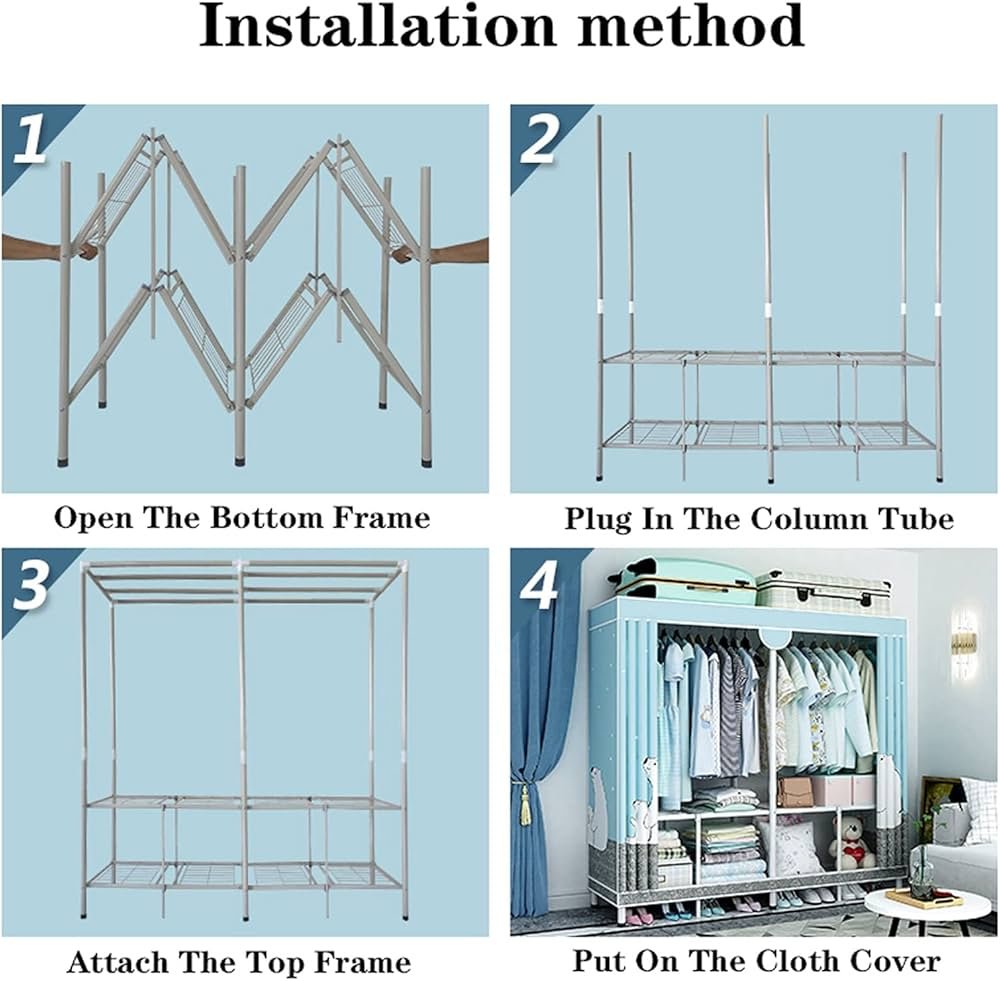 Installation method

1

Open The Bottom Frame

2

Plug In The Column Tube

3

Attach The Top Frame

4

Put On The Cloth Cover